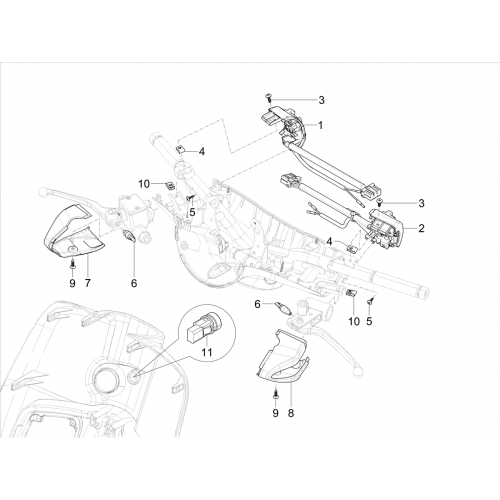 3
1
4
10
5
3
2
4
9
7
6
6
10
5
11
9
8